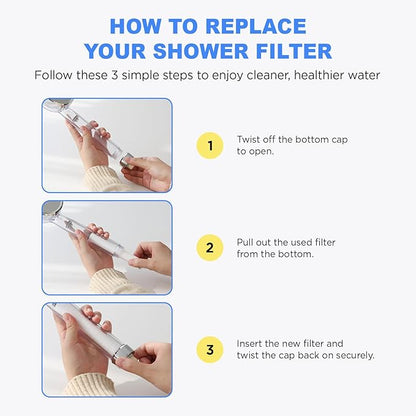 HOW TO REPLACE YOUR SHOWER FILTER

Follow these 3 simple steps to enjoy cleaner, healthier water

1 Twist off the bottom cap to open.

2 Pull out the used filter from the bottom.

3 Insert the new filter and twist the cap back on securely.