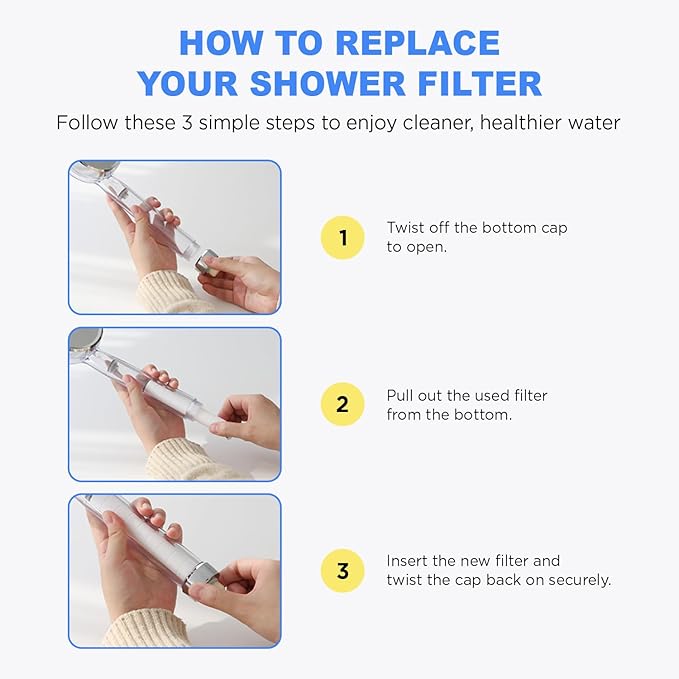 HOW TO REPLACE YOUR SHOWER FILTER

Follow these 3 simple steps to enjoy cleaner, healthier water

1 Twist off the bottom cap to open.

2 Pull out the used filter from the bottom.

3 Insert the new filter and twist the cap back on securely.